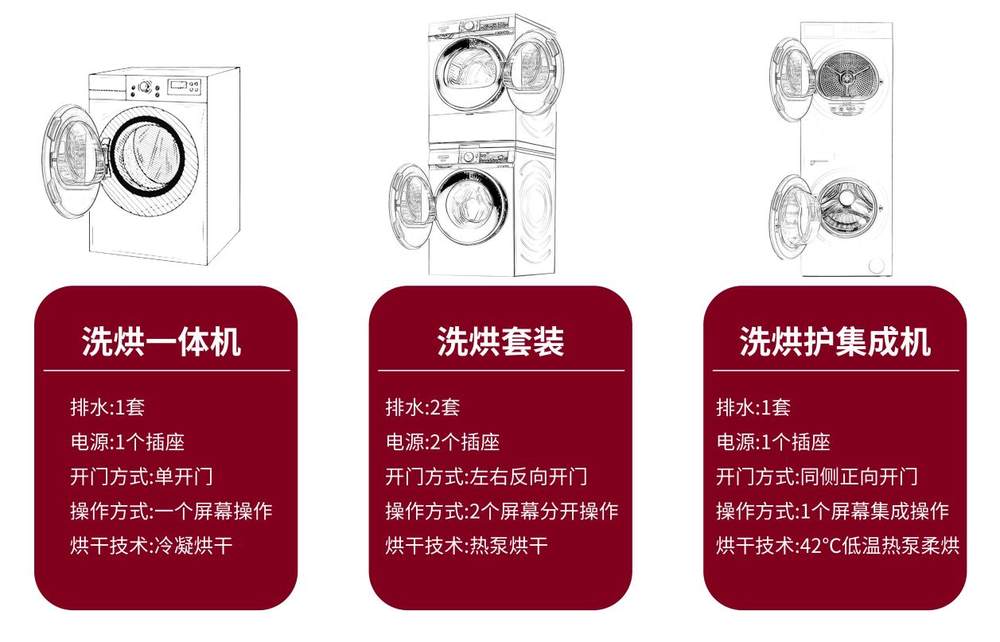 洗烘一体机

排水:1套
电源:1个插座
开门方式:单开门
操作方式:一个屏幕操作
烘干技术:冷凝烘干

洗烘套装

排水:2套
电源:2个插座
开门方式:左右反向开门
操作方式:2个屏幕分开操作
烘干技术:热泵烘干

洗烘护集成机

排水:1套
电源:1个插座
开门方式:同侧正向开门
操作方式:1个屏幕集成操作
烘干技术:42°C低温热泵柔烘